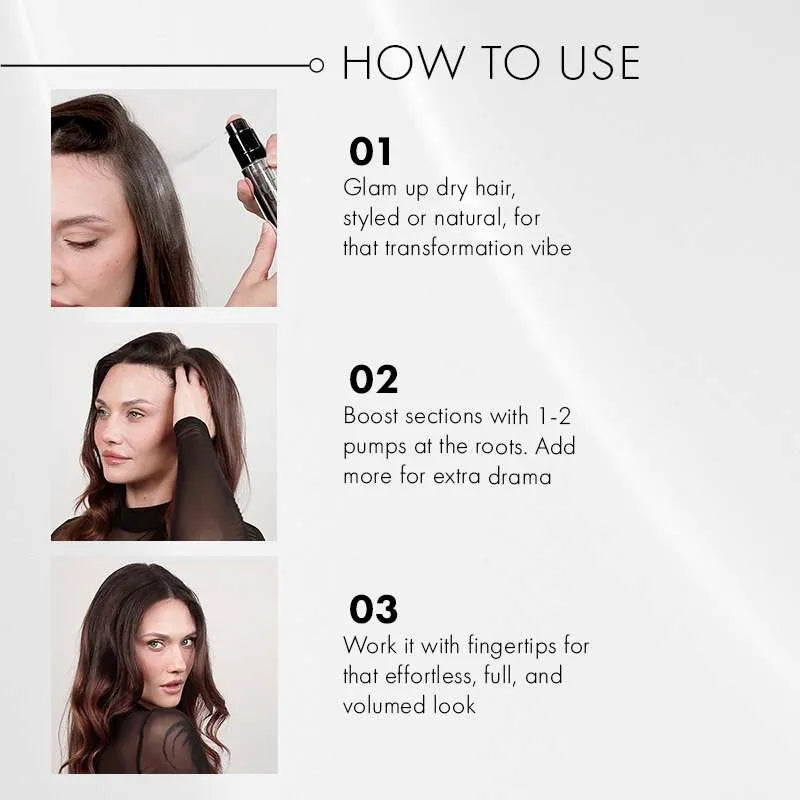 HOW TO USE

01
Glam up dry hair, styled or natural, for that transformation vibe

02
Boost sections with 1-2 pumps at the roots. Add more for extra drama

03
Work it with fingertips for that effortless, full, and volumed look